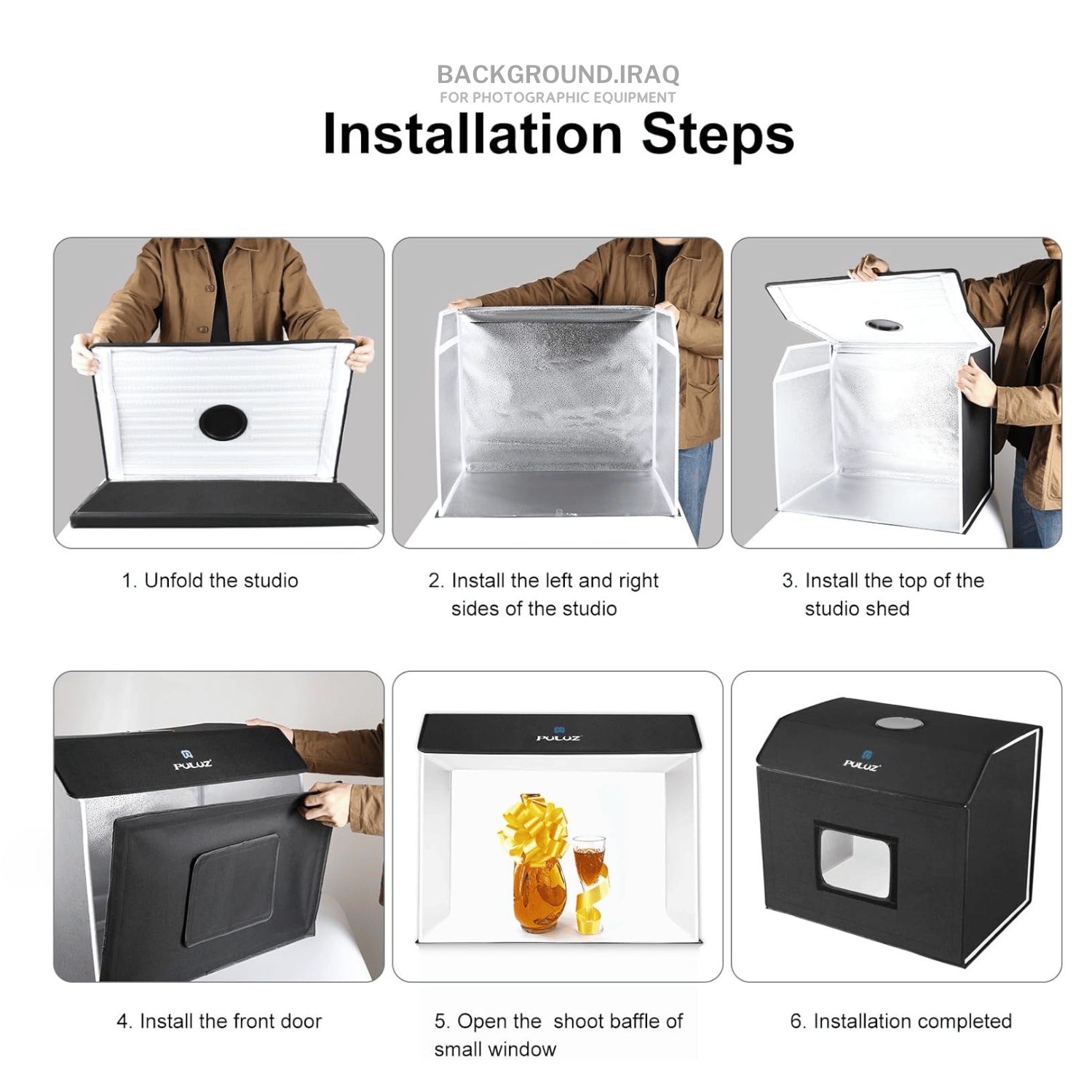 BACKGROUND.IRAQ
FOR PHOTOGRAPHIC EQUIPMENT

Installation Steps

1. Unfold the studio

2. Install the left and right sides of the studio

3. Install the top of the studio shed

PULUZ

4. Install the front door

PULUZ

5. Open the shoot baffle of small window

PULUZ

6. Installation completed